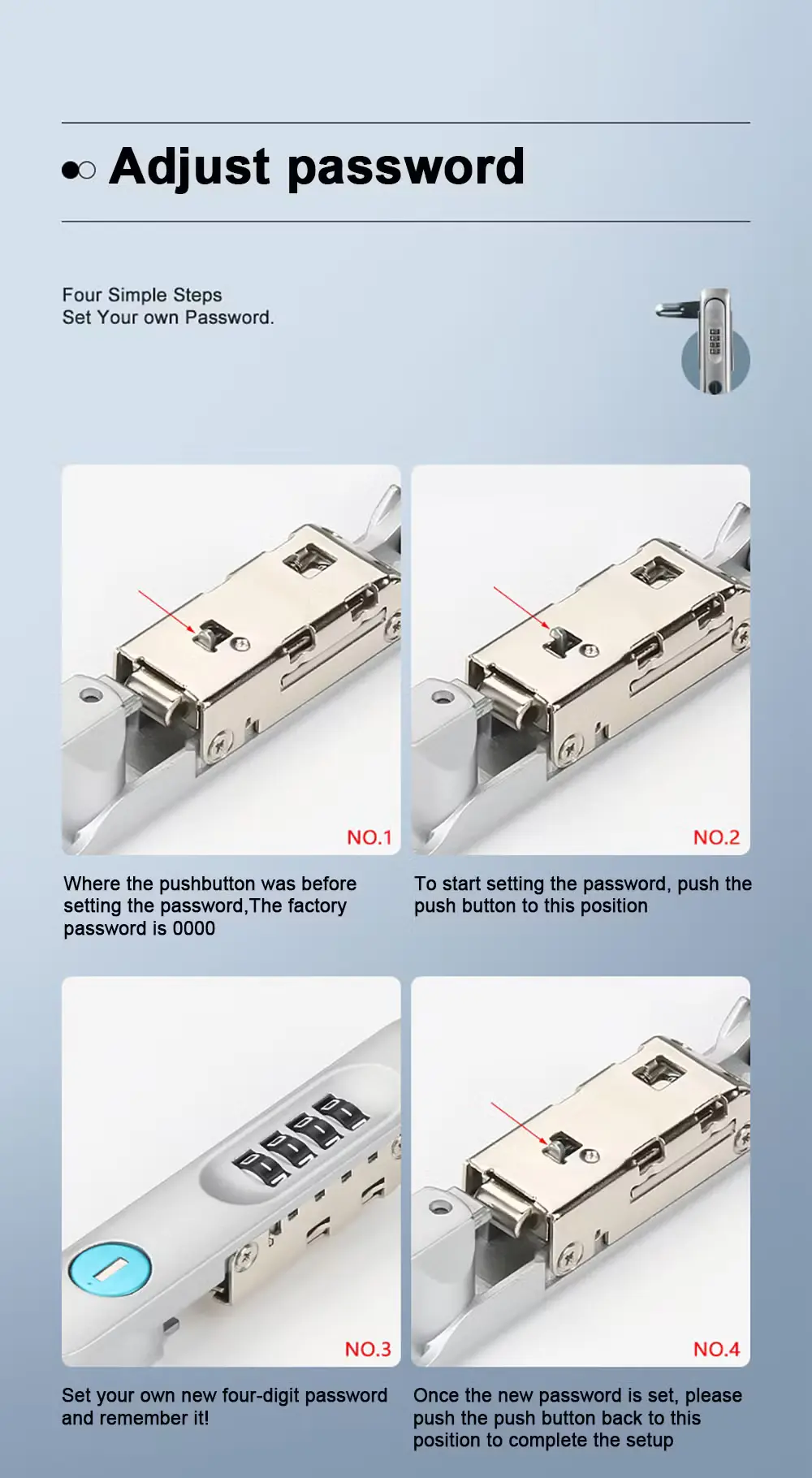 Adjust password

Four Simple Steps
Set Your own Password.

NO.1

Where the pushbutton was before setting the password,The factory password is 0000

NO.2

To start setting the password, push the push button to this position

NO.3

Set your own new four-digit password and remember it!

NO.4

Once the new password is set, please push the push button back to this position to complete the setup